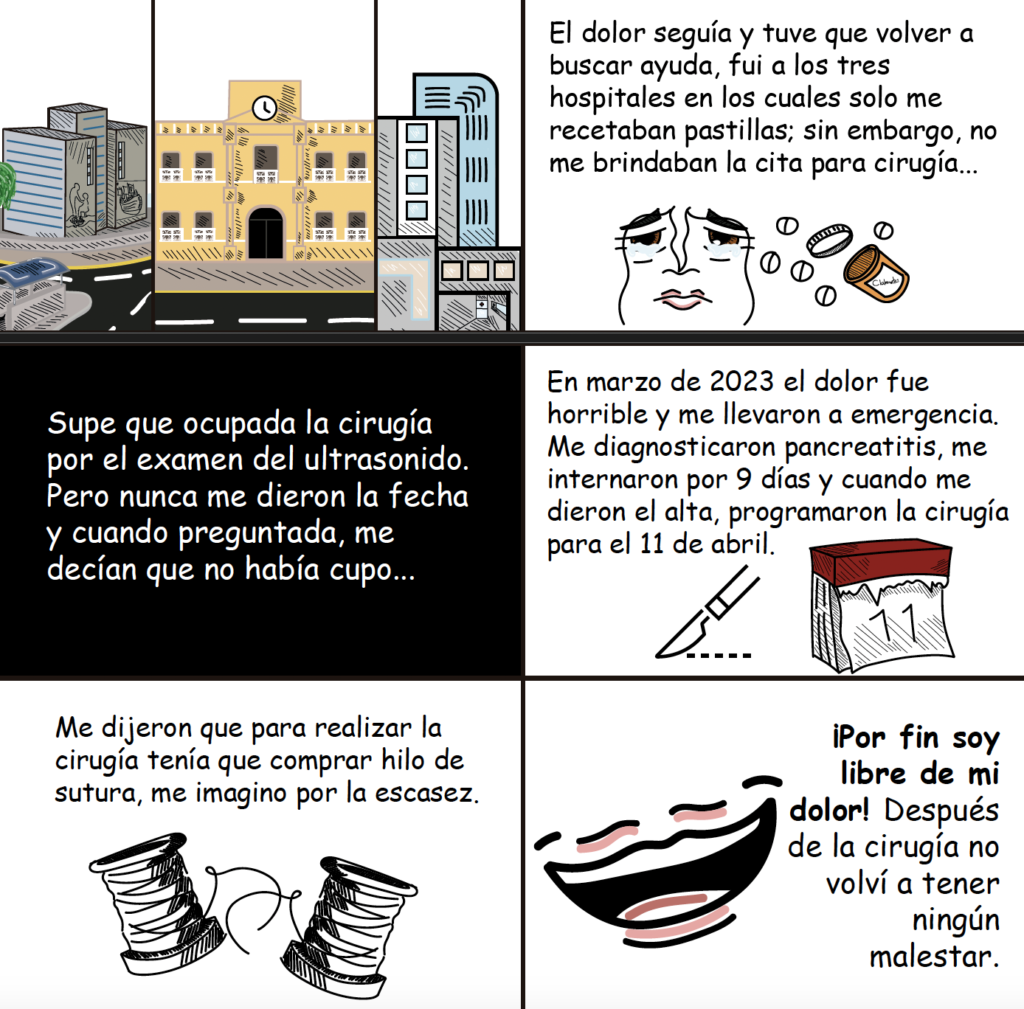 El dolor seguía y tuve que volver a buscar ayuda, fui a los tres hospitales en los cuales solo me recetaban pastillas; sin embargo, no me brindaban la cita para cirugía...

Supe que ocupada la cirugía por el examen del ultrasonido. Pero nunca me dieron la fecha y cuando preguntada, me decían que no había cupo...

En marzo de 2023 el dolor fue horrible y me llevaron a emergencia. Me diagnosticaron pancreatitis, me internaron por 9 días y cuando me dieron el alta, programaron la cirugía para el 11 de abril.

11

Me dijeron que para realizar la cirugía tenía que comprar hilo de sutura, me imagino por la escasez.

¡Por fin soy libre de mi dolor! Después de la cirugía no volví a tener ningún malestar.